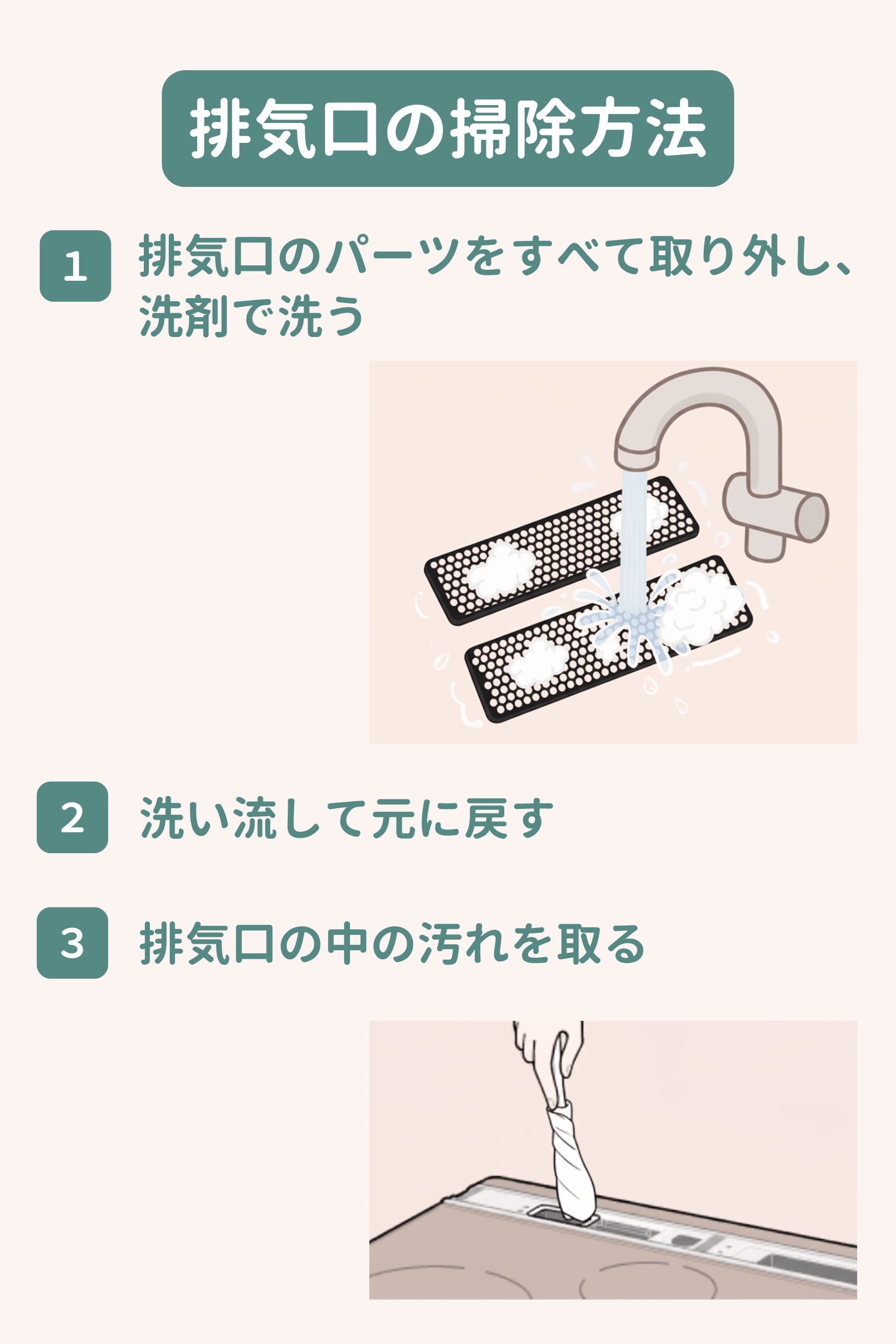 排気口の掃除方法

1 排気口のパーツをすべて取り外し、洗剤で洗う

2 洗い流して元に戻す

3 排気口の中の汚れを取る