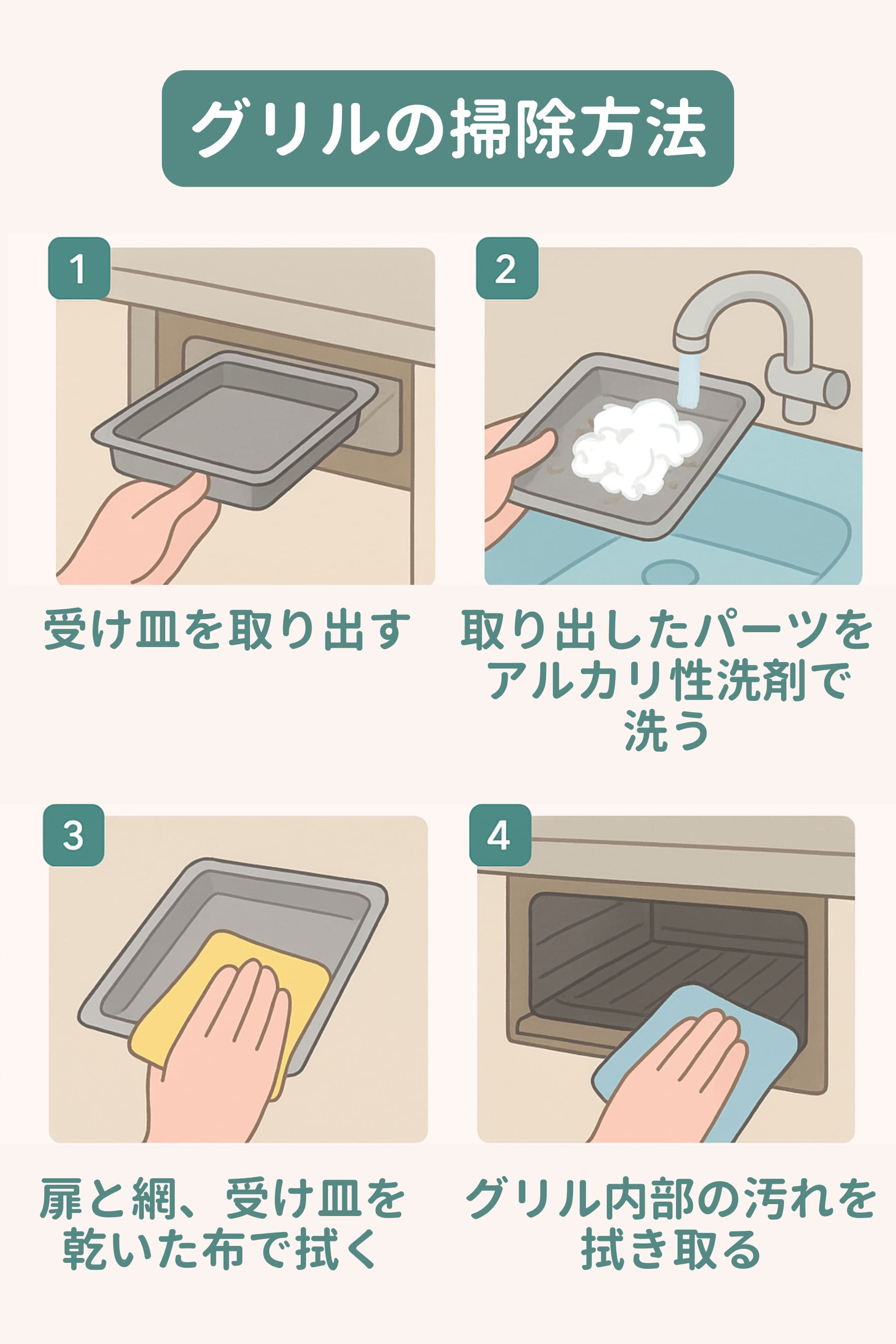 グリルの掃除方法

1

受け皿を取り出す

2

取り出したパーツをアルカリ性洗剤で洗う

3

扉と網、受け皿を乾いた布で拭く

4

グリル内部の汚れを拭き取る