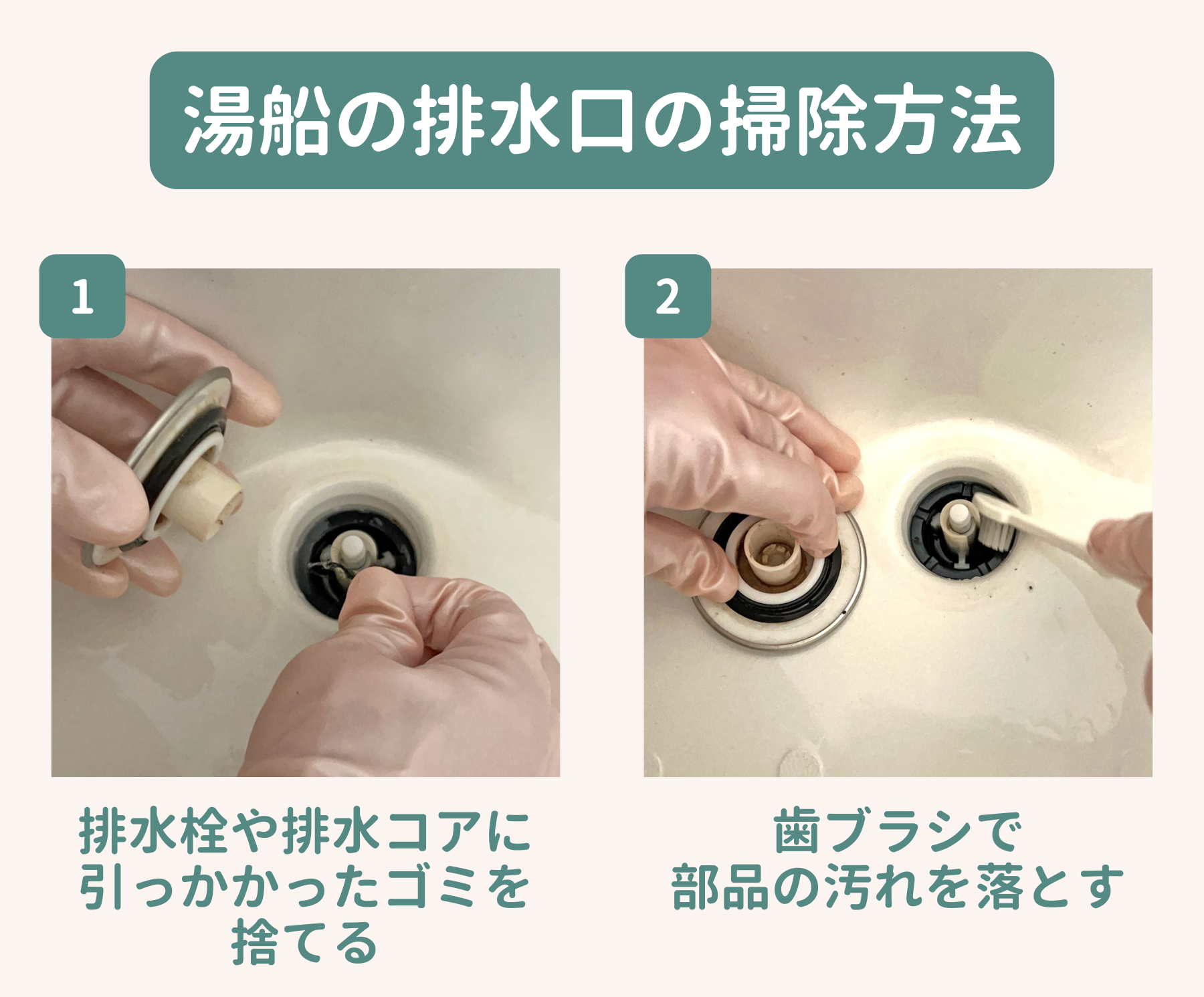 湯船の排水口の掃除方法

1

排水栓や排水コアに引っかかったゴミを捨てる

2

歯ブラシで部品の汚れを落とす