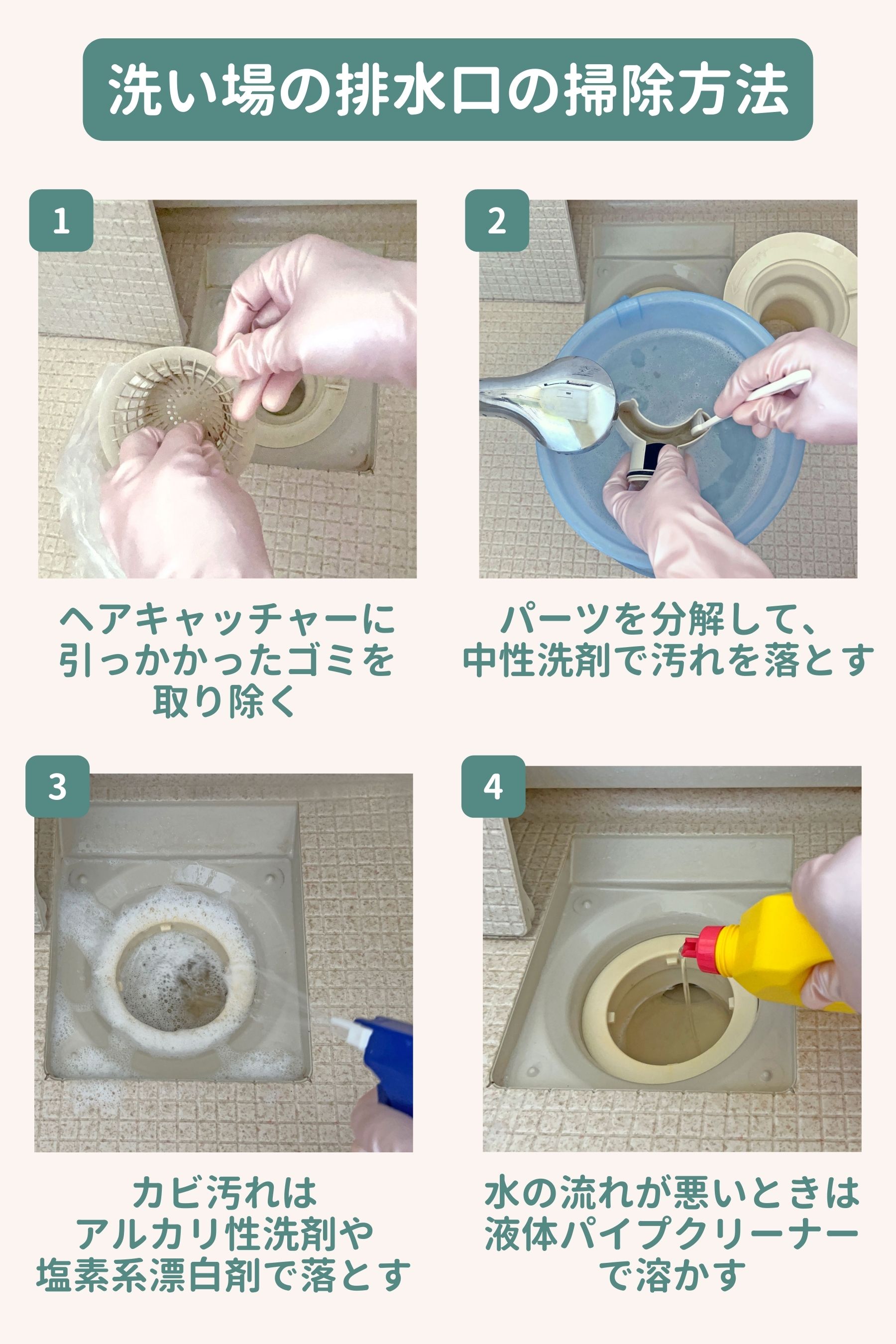 洗い場の排水口の掃除方法

1

ヘアキャッチャーに引っかかったゴミを取り除く

2

パーツを分解して、中性洗剤で汚れを落とす

3

カビ汚れはアルカリ性洗剤や塩素系漂白剤で落とす

4

水の流れが悪いときは液体パイプクリーナーで溶かす