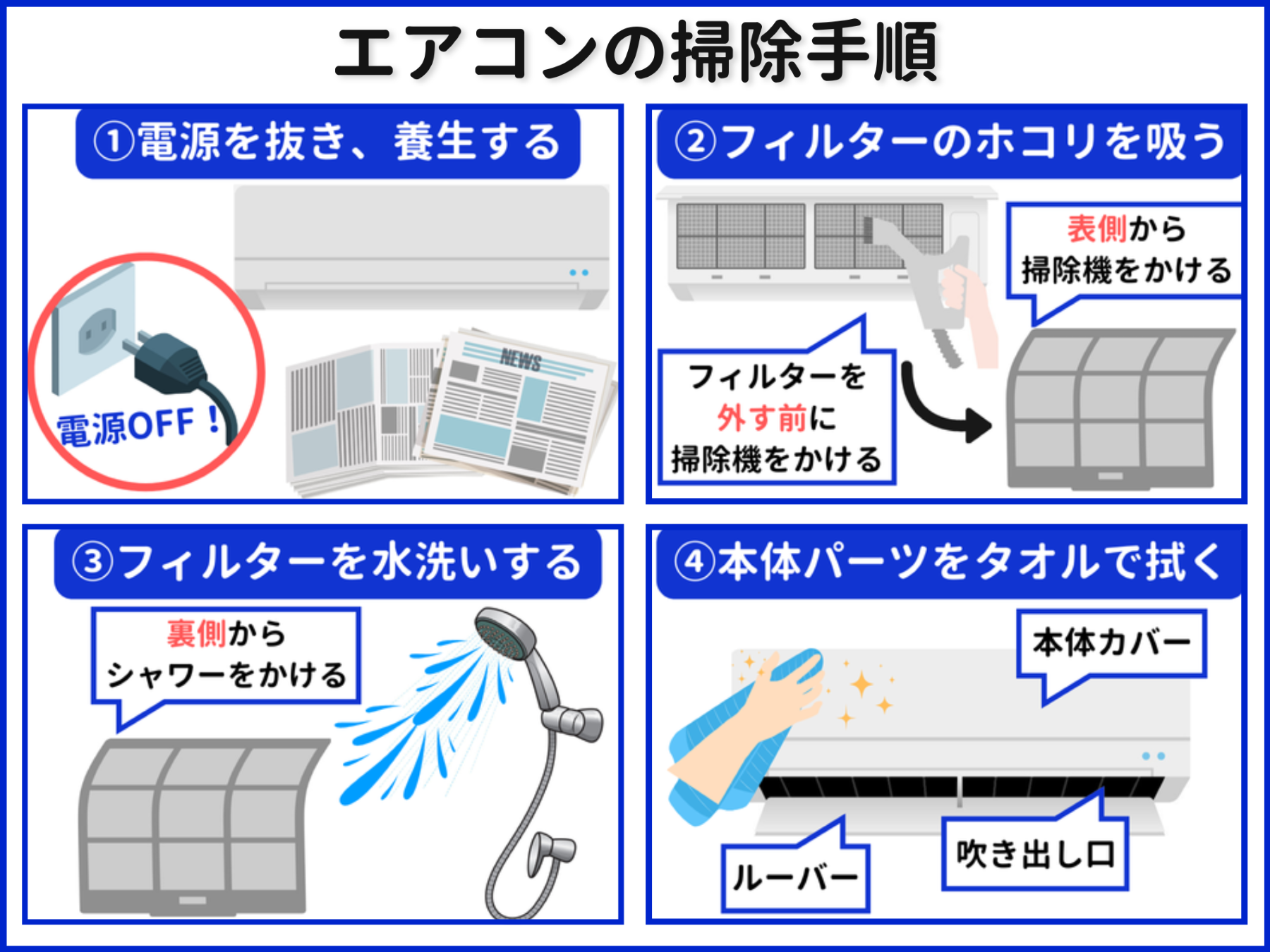 エアコンの掃除手順

①電源を抜き、養生する

電源OFF！

NEWS

②フィルターのホコリを吸う

表側から
掃除機をかける

フィルターを
外す前に
掃除機をかける

③フィルターを水洗いする

裏側から
シャワーをかける

④本体パーツをタオルで拭く

本体カバー

ルーバー

吹き出し口